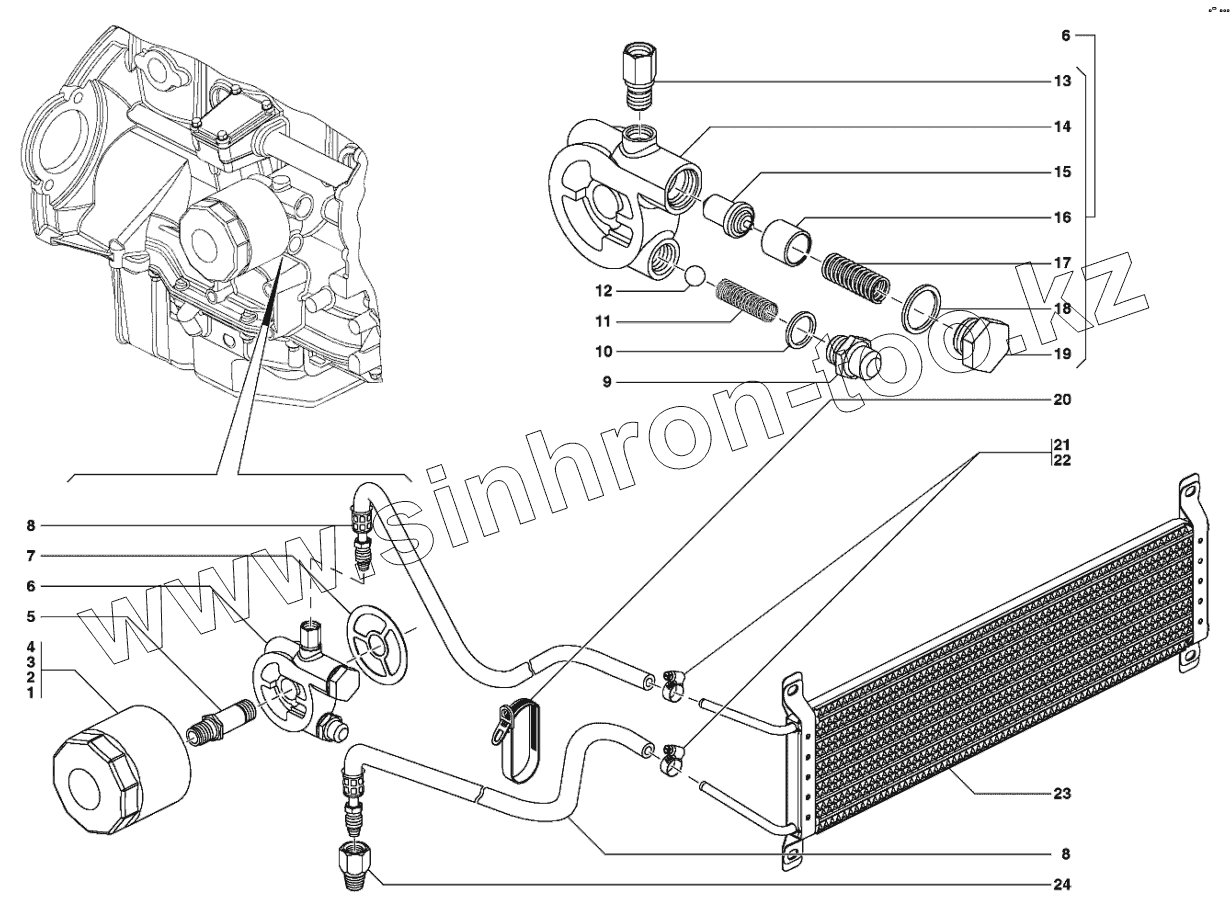 6
13
14
15
16
17
18
19
12
11
10
9
20
21
22
8
7
6
5
4
3
2
1
23
8
24
www.sinhron-too.kz